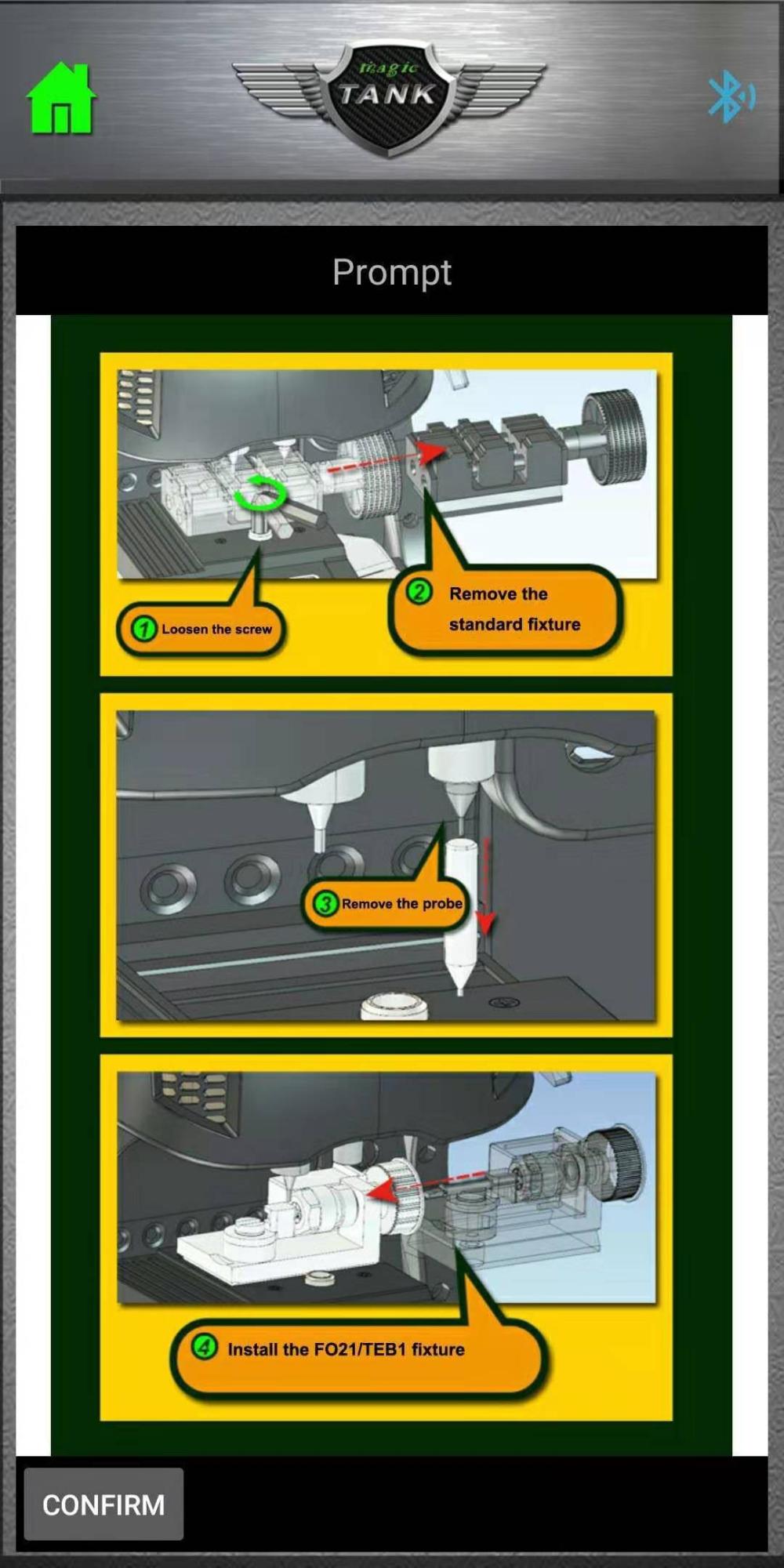 magic TANK

Prompt

1 Loosen the screw

2 Remove the standard fixture

3 Remove the probe

4 Install the FO21/TEB1 fixture

CONFIRM