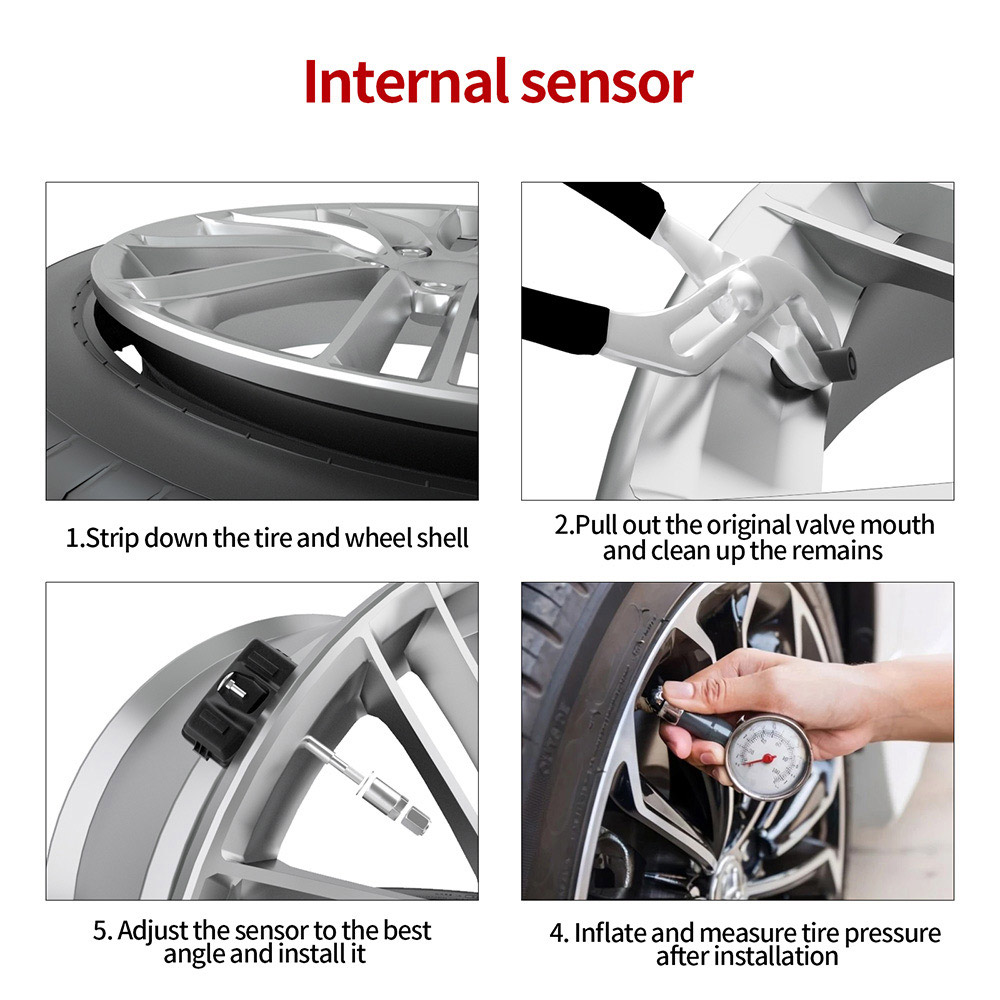 Internal sensor

1.Strip down the tire and wheel shell

2.Pull out the original valve mouth and clean up the remains

5. Adjust the sensor to the best angle and install it

4. Inflate and measure tire pressure after installation