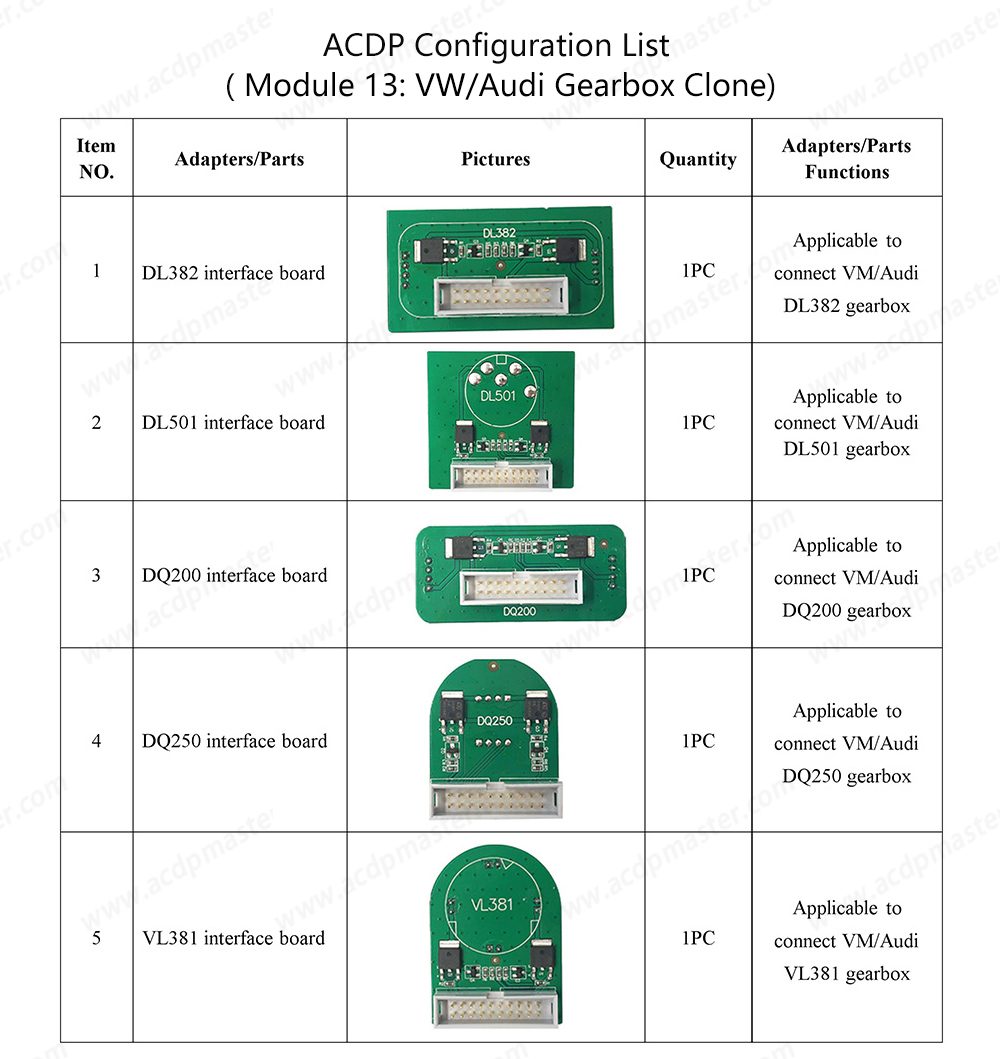 ACDP Configuration List
( Module 13: VW/Audi Gearbox Clone)

| Item NO. | Adapters/Parts | Pictures | Quantity | Adapters/Parts Functions |
|---|---|---|---|---|
| 1 | DL382 interface board | DL382 | 1PC | Applicable to connect VM/Audi DL382 gearbox |
| 2 | DL501 interface board | DL501 | 1PC | Applicable to connect VM/Audi DL501 gearbox |
| 3 | DQ200 interface board | DQ200 | 1PC | Applicable to connect VM/Audi DQ200 gearbox |
| 4 | DQ250 interface board | DQ250 | 1PC | Applicable to connect VM/Audi DQ250 gearbox |
| 5 | VL381 interface board | VL381 | 1PC | Applicable to connect VM/Audi VL381 gearbox |

www.acdpmaster.com