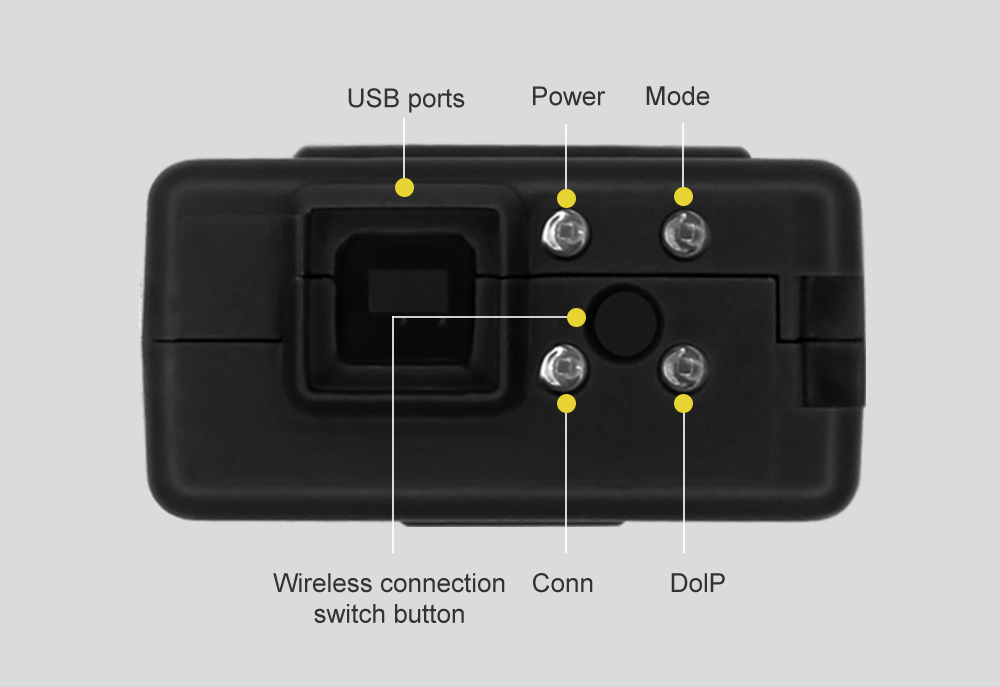 USB ports
Power
Mode

Wireless connection switch button
Conn
DoIP