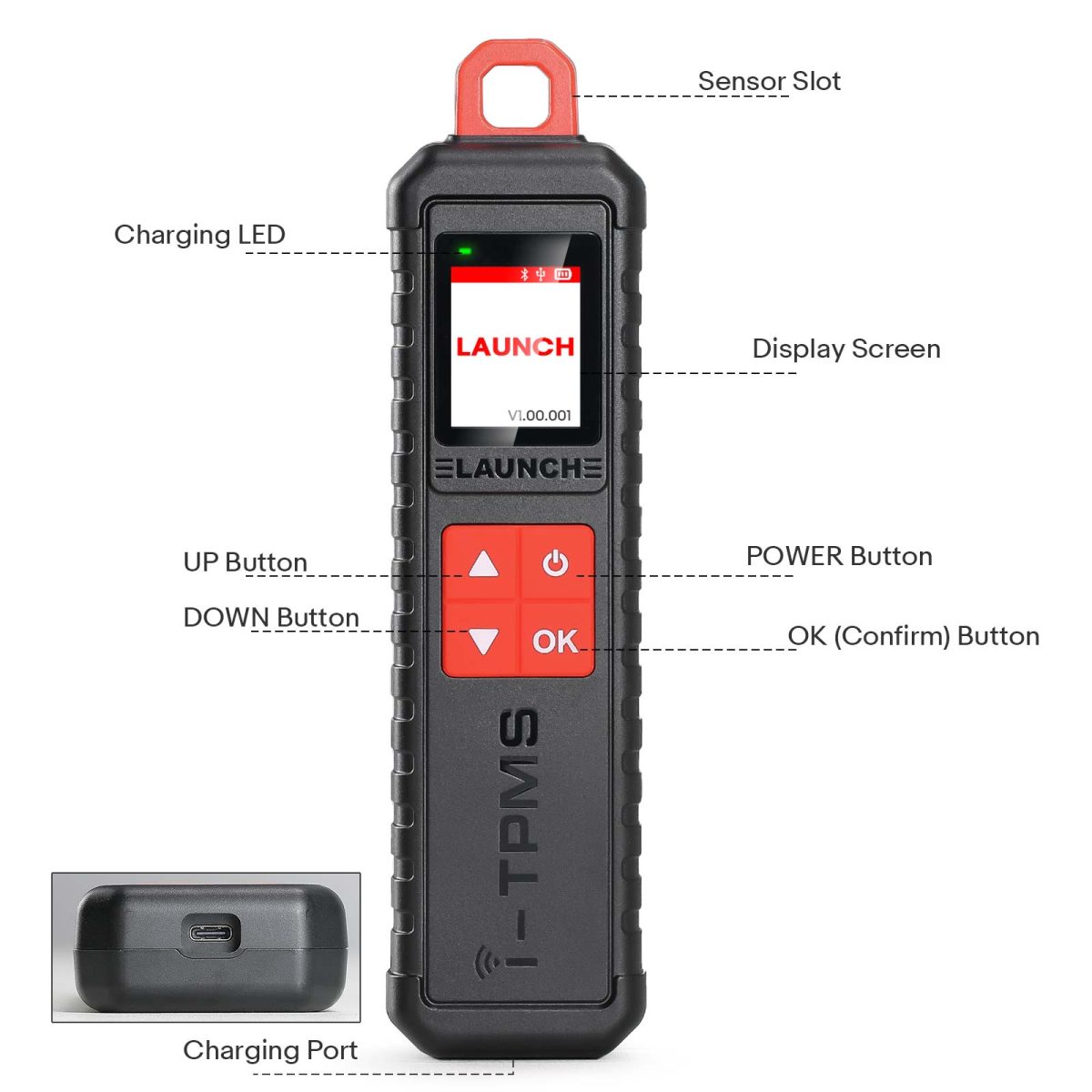 Sensor Slot

Charging LED

LAUNCH

V1.00.001

Display Screen

LAUNCH

UP Button

POWER Button

DOWN Button

OK

OK (Confirm) Button

i-TPMS

Charging Port